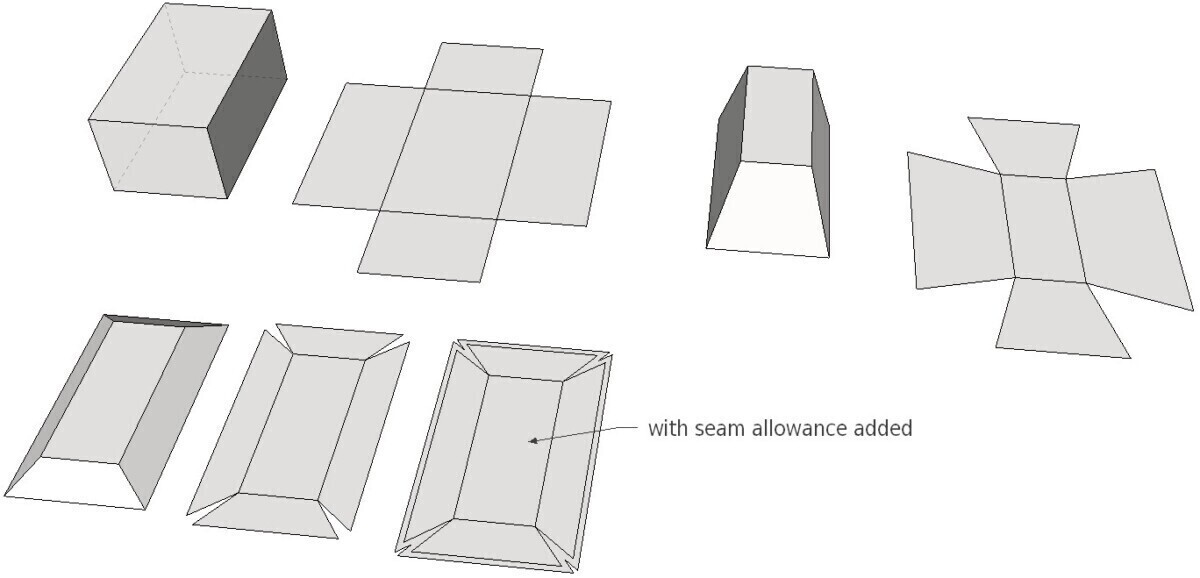 with seam allowance added