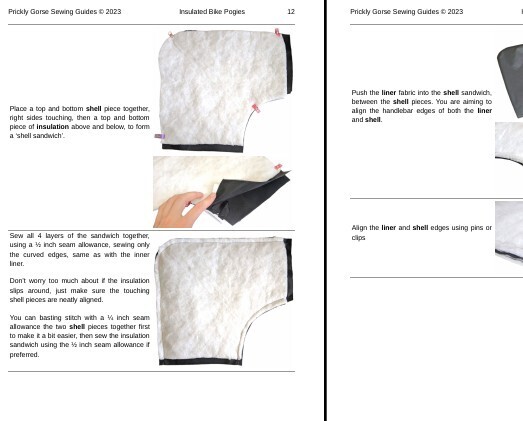 Prickly Gorse Sewing Guides © 2023 Insulated Bike Pogies 12

Place a top and bottom **shell** piece together, right sides touching, then a top and bottom piece of **insulation** above and below, to form a 'shell sandwich'.

Sew all 4 layers of the sandwich together, using a ½ inch seam allowance, sewing only the curved edges, same as with the inner liner.

Don't worry too much about if the insulation slips around, just make sure the touching shell pieces are neatly aligned.

You can basting stitch with a ¼ inch seam allowance the two **shell** pieces together first to make it a bit easier, then sew the insulation sandwich using the ½ inch seam allowance if preferred.

Prickly Gorse Sewing Guides © 2023

Push the **liner** fabric into the **shell** sandwich, between the **shell** pieces. You are aiming to align the handlebar edges of both the **liner** and **shell**.

Align the **liner** and **shell** edges using pins or clips